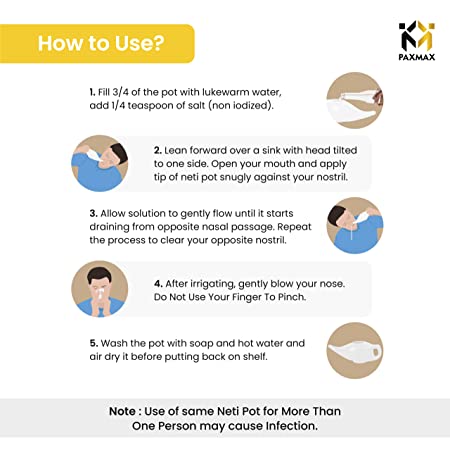 How to Use?

PAXMAX

1. Fill 3/4 of the pot with lukewarm water, add 1/4 teaspoon of salt (non iodized).

2. Lean forward over a sink with head tilted to one side. Open your mouth and apply tip of neti pot snugly against your nostril.

3. Allow solution to gently flow until it starts draining from opposite nasal passage. Repeat the process to clear your opposite nostril.

4. After irrigating, gently blow your nose. Do Not Use Your Finger To Pinch.

5. Wash the pot with soap and hot water and air dry it before putting back on shelf.

Note : Use of same Neti Pot for More Than One Person may cause Infection.