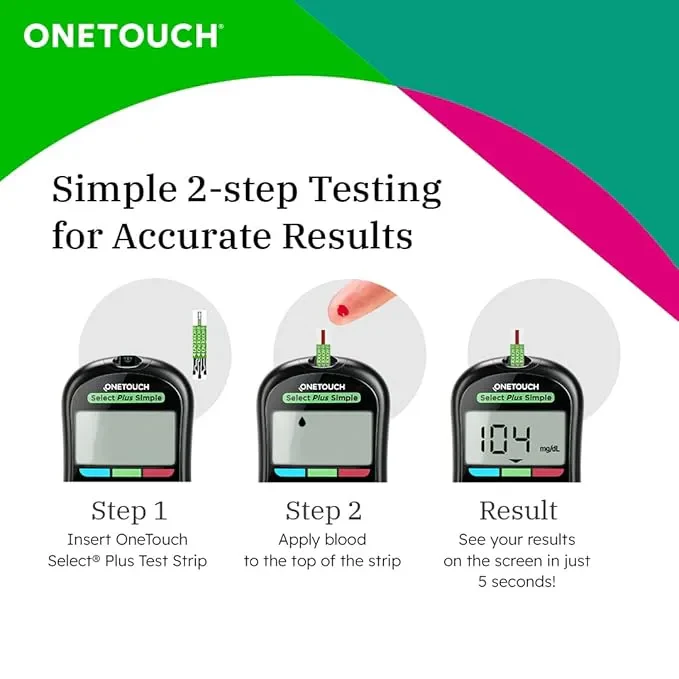 ONETOUCH®

Simple 2-step Testing for Accurate Results

ONETOUCH
Select Plus Simple

ONETOUCH
Select Plus Simple

ONETOUCH
Select Plus Simple
104 mg/dL

Step 1
Insert OneTouch Select® Plus Test Strip

Step 2
Apply blood to the top of the strip

Result
See your results on the screen in just 5 seconds!